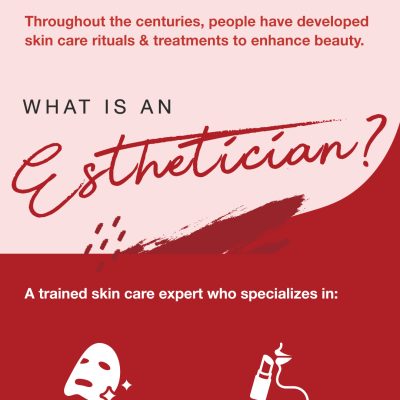 Throughout the centuries, people have developed skin care rituals & treatments to enhance beauty.

WHAT IS AN

Esthetician?

A trained skin care expert who specializes in: