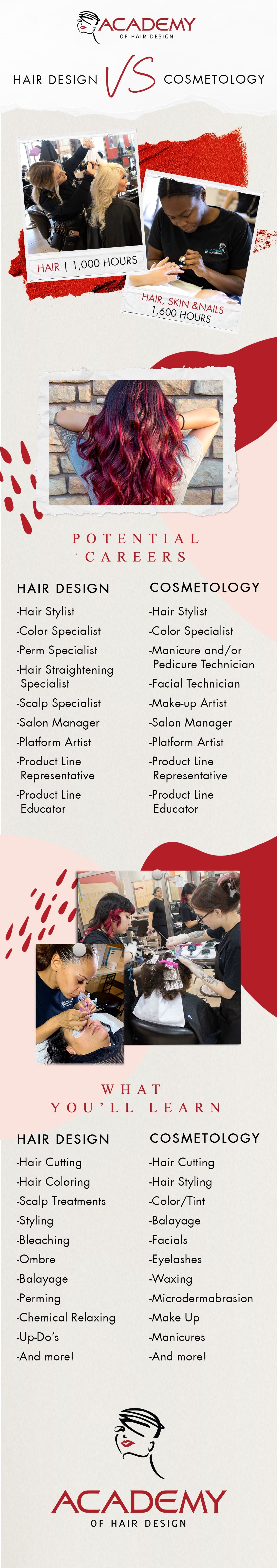 ACADEMY
OF HAIR DESIGN

HAIR DESIGN VS COSMETOLOGY

HAIR | 1,000 HOURS

HAIR, SKIN &NAILS
1,600 HOURS

POTENTIAL CAREERS

HAIR DESIGN
-Hair Stylist
-Color Specialist
-Perm Specialist
-Hair Straightening Specialist
-Scalp Specialist
-Salon Manager
-Platform Artist
-Product Line Representative
-Product Line Educator

COSMETOLOGY
-Hair Stylist
-Color Specialist
-Manicure and/or Pedicure Technician
-Facial Technician
-Make-up Artist
-Salon Manager
-Platform Artist
-Product Line Representative
-Product Line Educator

WHAT YOU'LL LEARN

HAIR DESIGN
-Hair Cutting
-Hair Coloring
-Scalp Treatments
-Styling
-Bleaching
-Ombre
-Balayage
-Perming
-Chemical Relaxing
-Up-Do's
-And more!

COSMETOLOGY
-Hair Cutting
-Hair Styling
-Color/Tint
-Balayage
-Facials
-Eyelashes
-Waxing
-Microdermabrasion
-Make Up
-Manicures
-And more!

ACADEMY
OF HAIR DESIGN